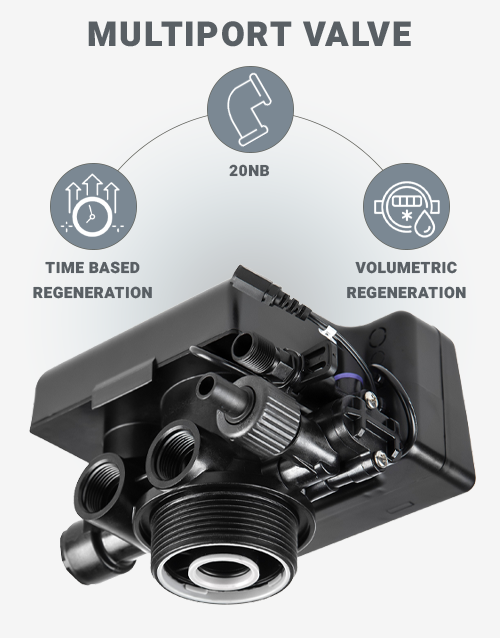 MULTIPORT VALVE

20NB

TIME BASED REGENERATION

VOLUMETRIC REGENERATION